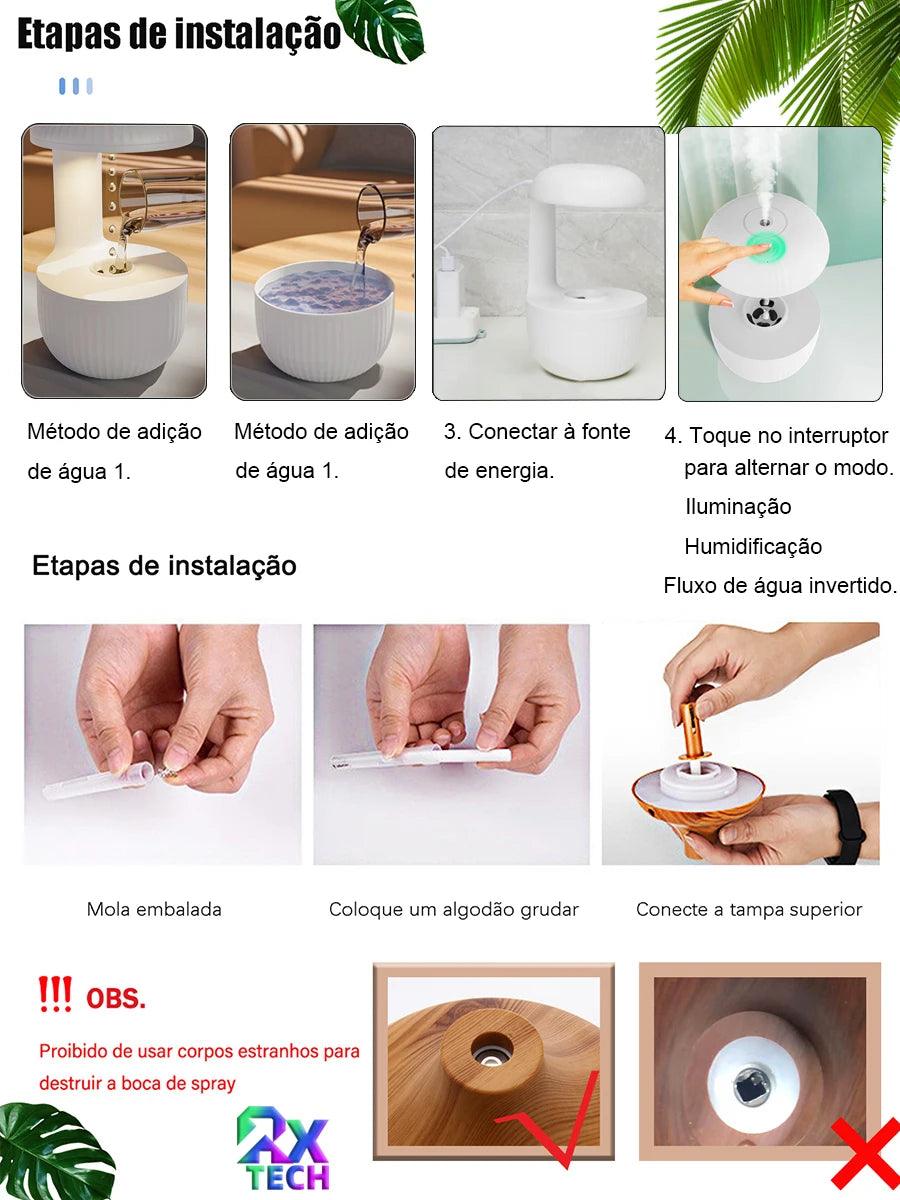 Etapas de instalação

Método de adição de água 1.

Método de adição de água 1.

3. Conectar à fonte de energia.

4. Toque no interruptor para alternar o modo.
Iluminação
Humidificação
Fluxo de água invertido.

Etapas de instalação

Mola embalada

Coloque um algodão grudar

Conecte a tampa superior

!!! OBS.

Proibido de usar corpos estranhos para destruir a boca de spray

RX TECH