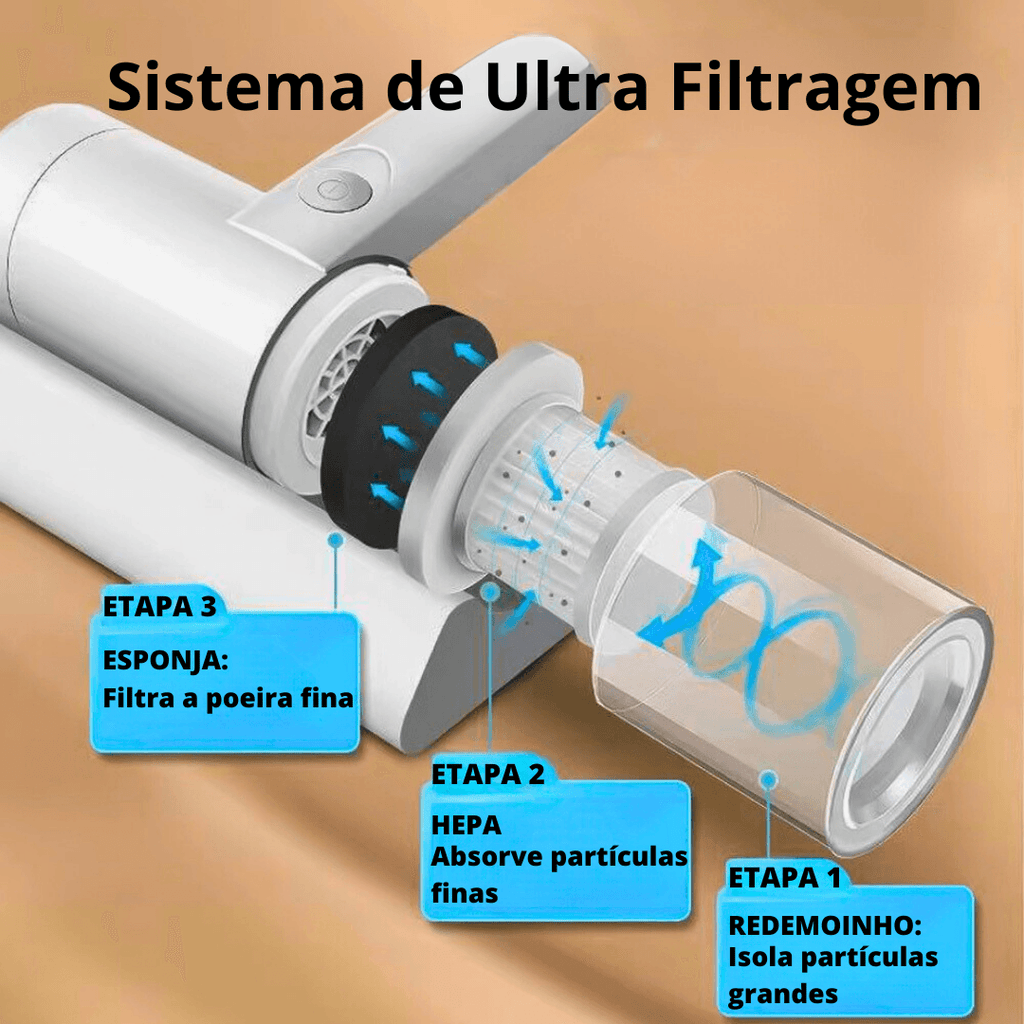 Sistema de Ultra Filtragem

ETAPA 3

ESPONJA:
Filtra a poeira fina

ETAPA 2

HEPA
Absorve partículas finas

ETAPA 1

REDEMOINHO:
Isola partículas grandes