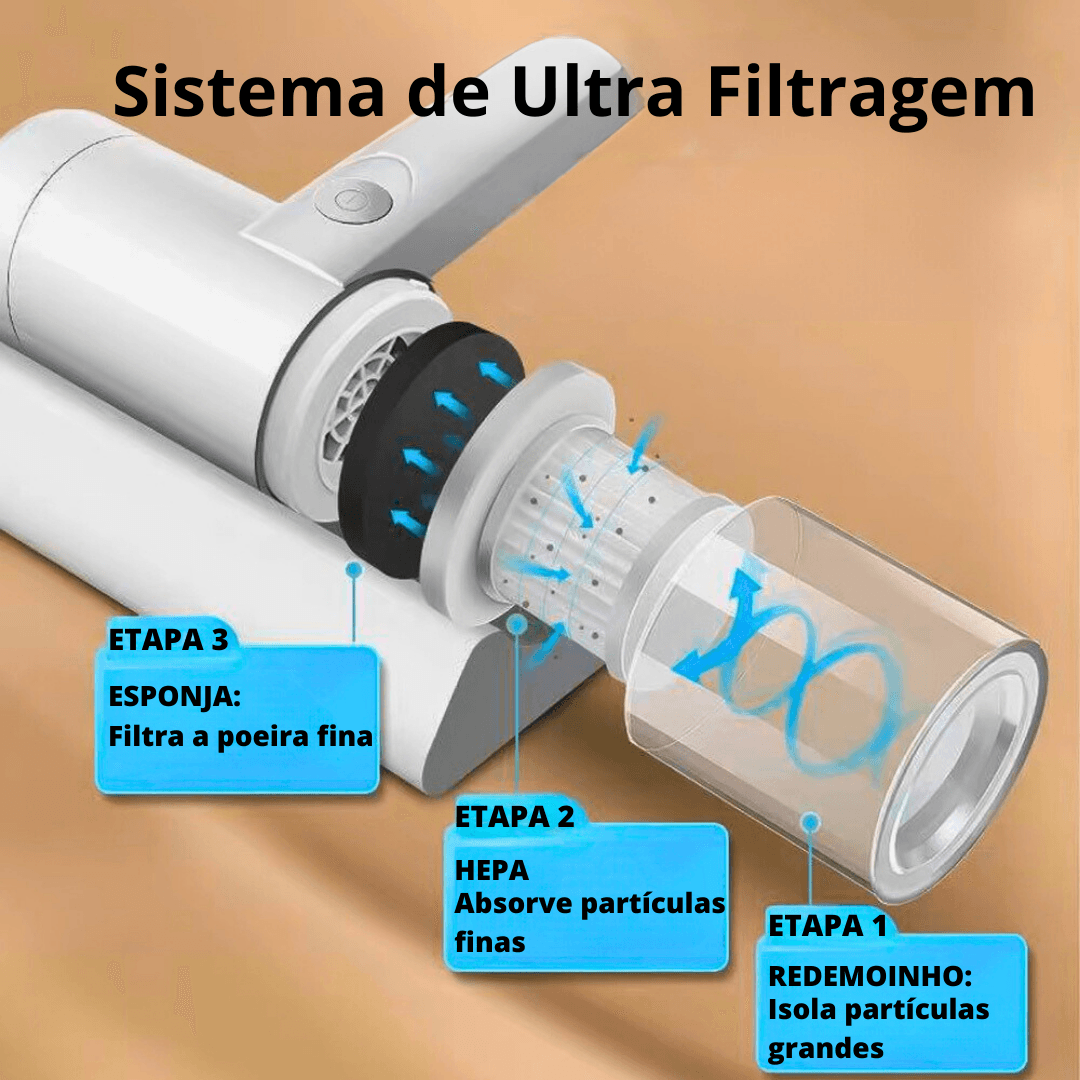 Sistema de Ultra Filtragem

ETAPA 3

ESPONJA:
Filtra a poeira fina

ETAPA 2

HEPA
Absorve partículas finas

ETAPA 1

REDEMOINHO:
Isola partículas grandes