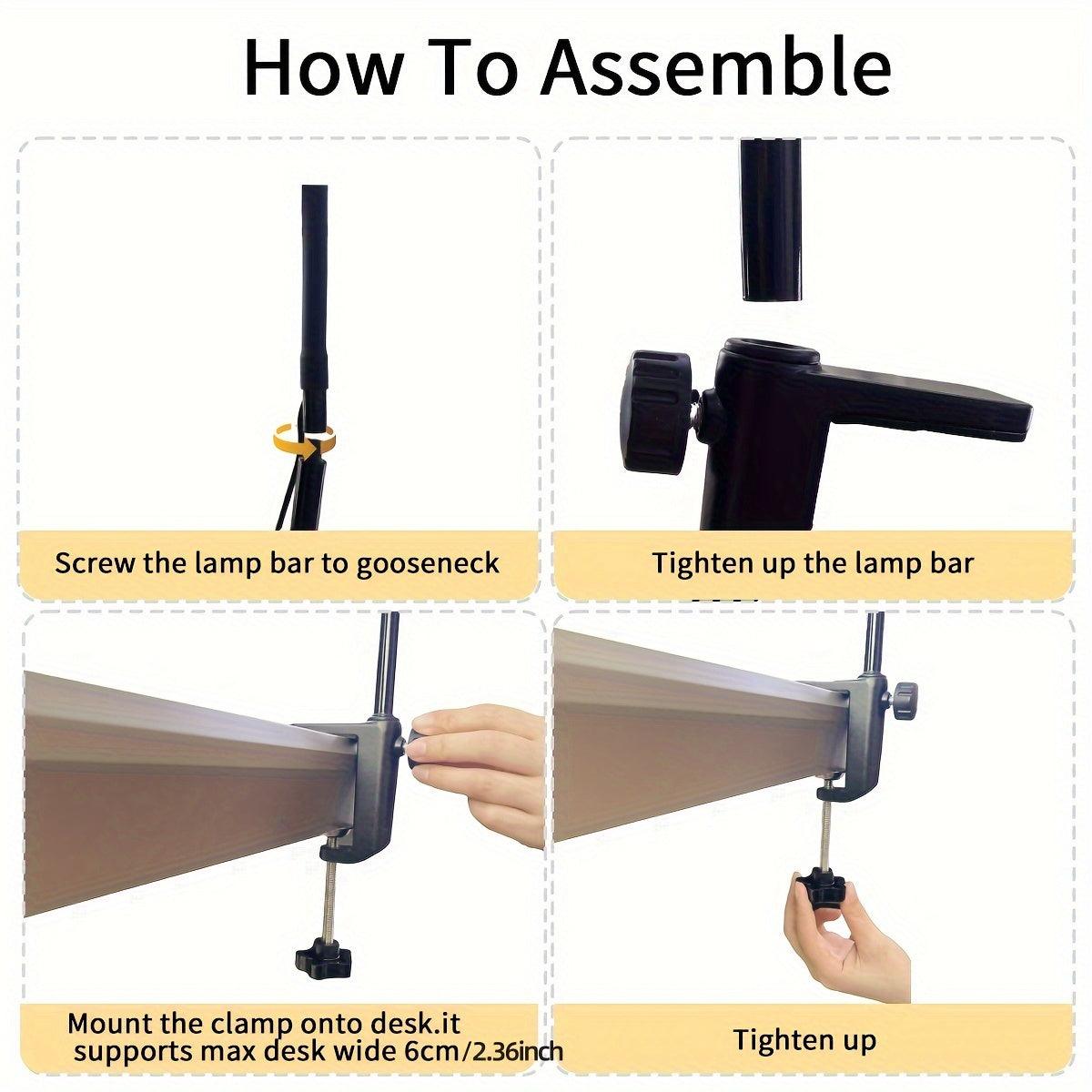 How To Assemble

Screw the lamp bar to gooseneck

Tighten up the lamp bar

Mount the clamp onto desk.it supports max desk wide 6cm/2.36inch

Tighten up